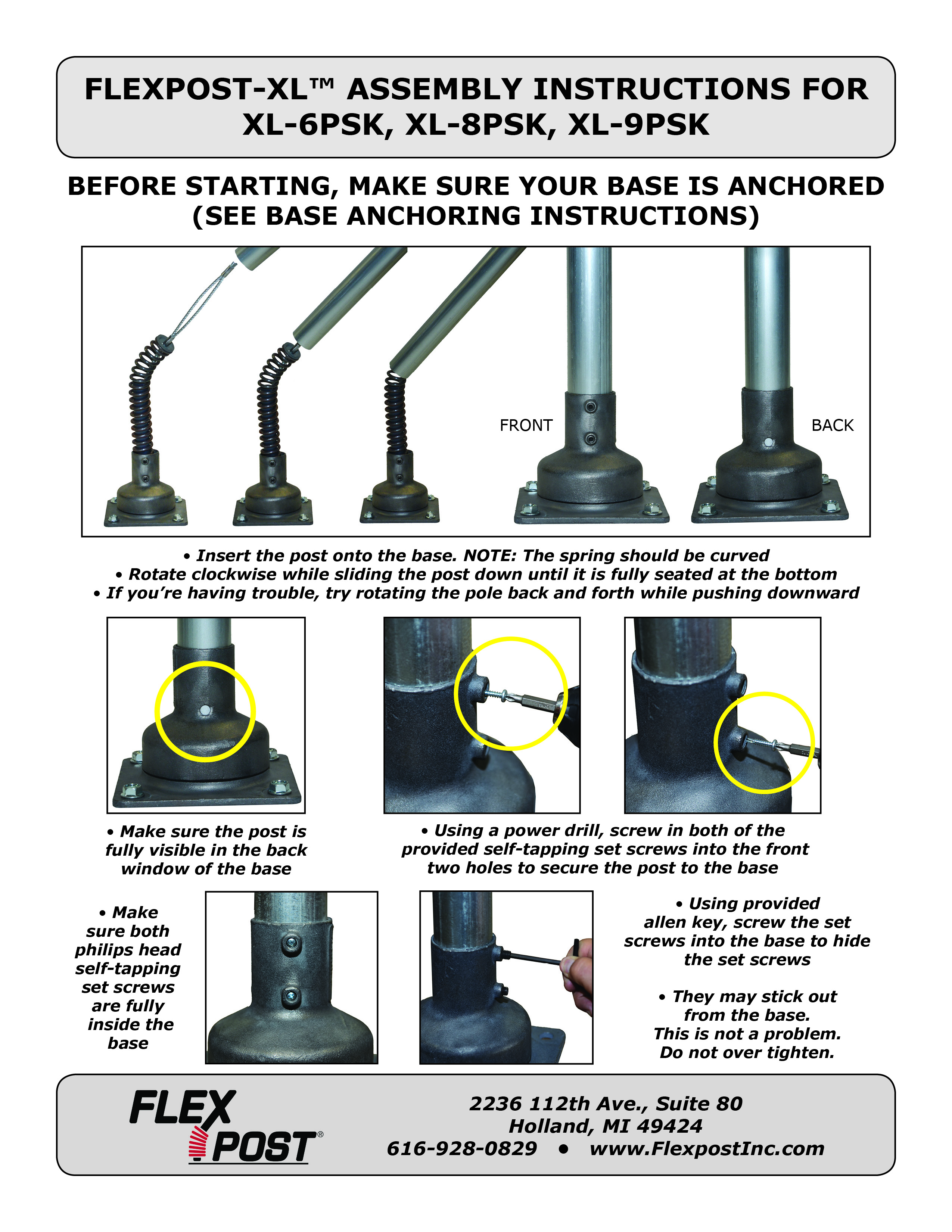 FLEXPOST-XL™ ASSEMBLY INSTRUCTIONS FOR XL-6PSK, XL-8PSK, XL-9PSK

BEFORE STARTING, MAKE SURE YOUR BASE IS ANCHORED (SEE BASE ANCHORING INSTRUCTIONS)

FRONT

BACK

• Insert the post onto the base. NOTE: The spring should be curved
• Rotate clockwise while sliding the post down until it is fully seated at the bottom
• If you're having trouble, try rotating the pole back and forth while pushing downward

• Make sure the post is fully visible in the back window of the base

• Using a power drill, screw in both of the provided self-tapping set screws into the front two holes to secure the post to the base

• Make sure both philips head self-tapping set screws are fully inside the base

• Using provided allen key, screw the set screws into the base to hide the set screws

• They may stick out from the base. This is not a problem. Do not over tighten.

FLEX POST®

2236 112th Ave., Suite 80
Holland, MI 49424
616-928-0829 • www.FlexpostInc.com