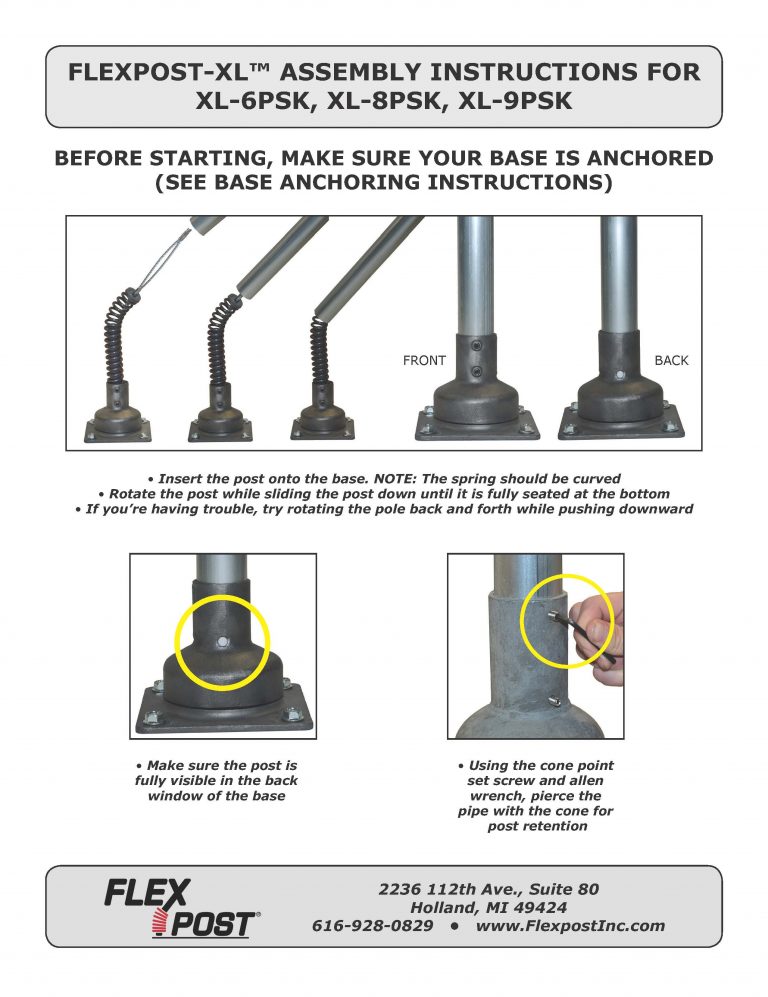 FLEXPOST-XL™ ASSEMBLY INSTRUCTIONS FOR XL-6PSK, XL-8PSK, XL-9PSK

BEFORE STARTING, MAKE SURE YOUR BASE IS ANCHORED (SEE BASE ANCHORING INSTRUCTIONS)

FRONT

BACK

• Insert the post onto the base. NOTE: The spring should be curved
• Rotate the post while sliding the post down until it is fully seated at the bottom
• If you're having trouble, try rotating the pole back and forth while pushing downward

• Make sure the post is fully visible in the back window of the base

• Using the cone point set screw and allen wrench, pierce the pipe with the cone for post retention

FLEX POST®

2236 112th Ave., Suite 80
Holland, MI 49424
616-928-0829 • www.FlexpostInc.com