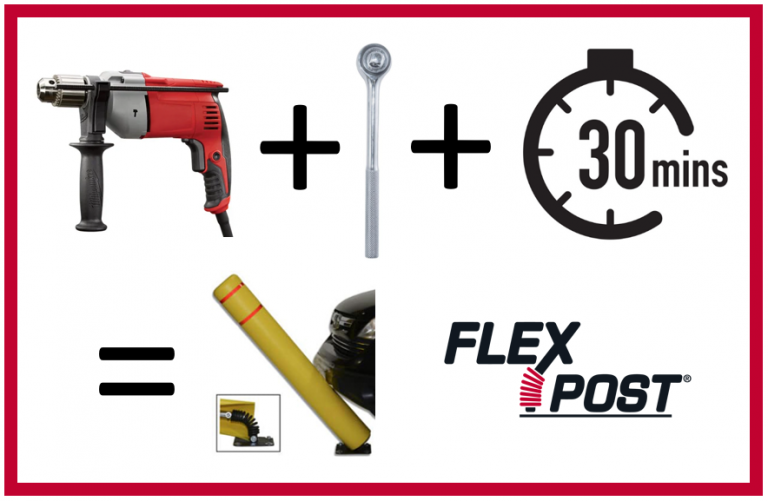 + +
30 mins
=
FLEX POST®